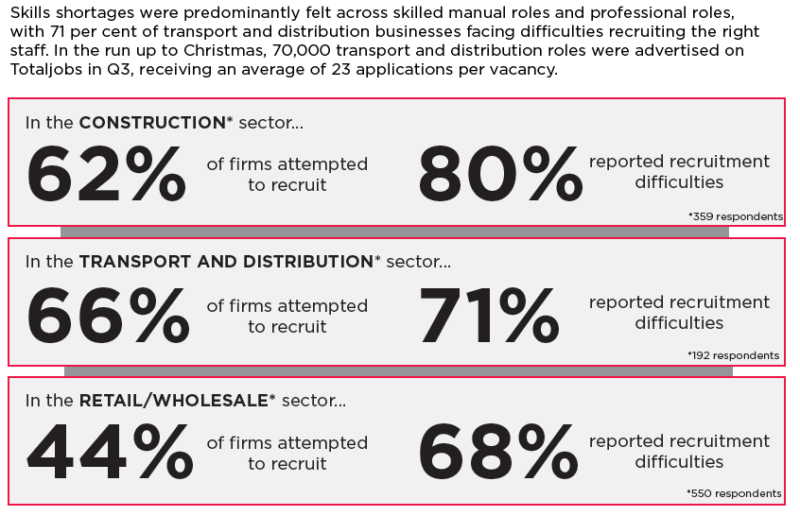 Skills shortages were predominantly felt across skilled manual roles and professional roles, with 71 per cent of transport and distribution businesses facing difficulties recruiting the right staff. In the run up to Christmas, 70,000 transport and distribution roles were advertised on Totaljobs in Q3, receiving an average of 23 applications per vacancy.

In the CONSTRUCTION* sector...

62% of firms attempted to recruit

80% reported recruitment difficulties

*359 respondents

In the TRANSPORT AND DISTRIBUTION* sector...

66% of firms attempted to recruit

71% reported recruitment difficulties

*192 respondents

In the RETAIL/WHOLESALE* sector...

44% of firms attempted to recruit

68% reported recruitment difficulties

*550 respondents